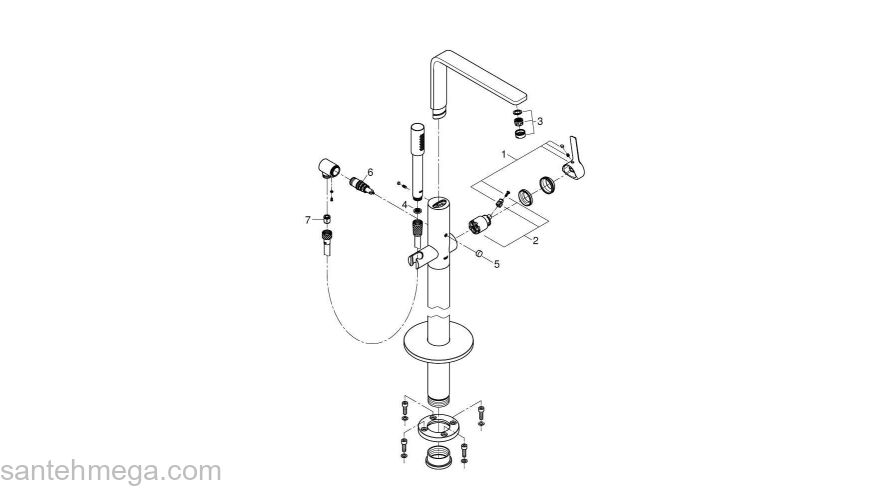 3
1
6
4
7
2
5
santehmega.com